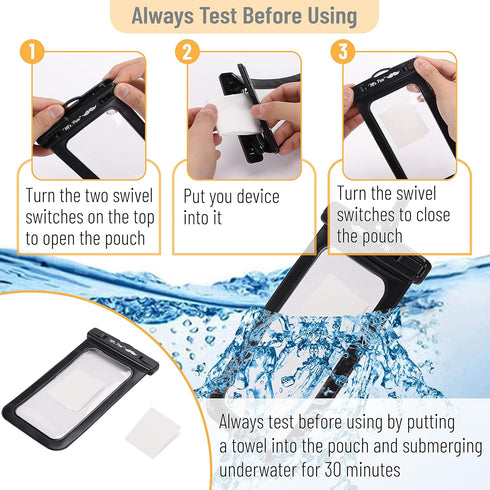 Always Test Before Using

1

Turn the two swivel switches on the top to open the pouch

2

Put you device into it

3

Turn the swivel switches to close the pouch

Always test before using by putting a towel into the pouch and submerging underwater for 30 minutes