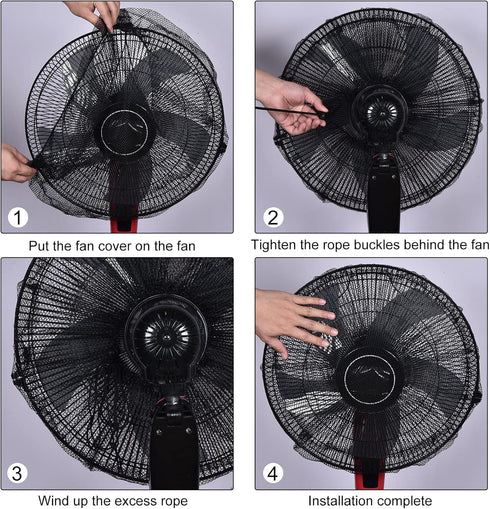 1

Put the fan cover on the fan

2

Tighten the rope buckles behind the fan

3

Wind up the excess rope

4

Installation complete