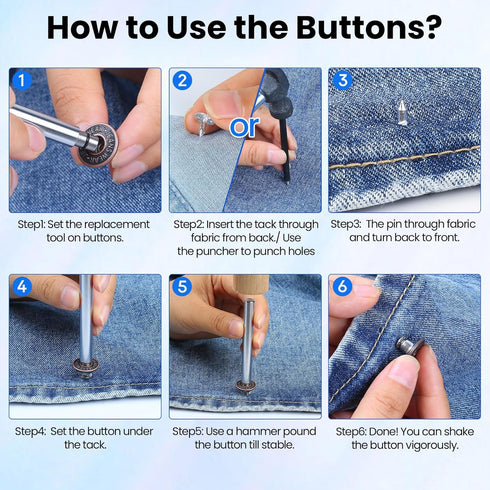 How to Use the Buttons?

1

Step1: Set the replacement tool on buttons.

2

or

Step2: Insert the tack through fabric from back./ Use the puncher to punch holes

3

Step3: The pin through fabric and turn back to front.

4

Step4: Set the button under the tack.

5

Step5: Use a hammer pound the button till stable.

6

Step6: Done! You can shake the button vigorously.