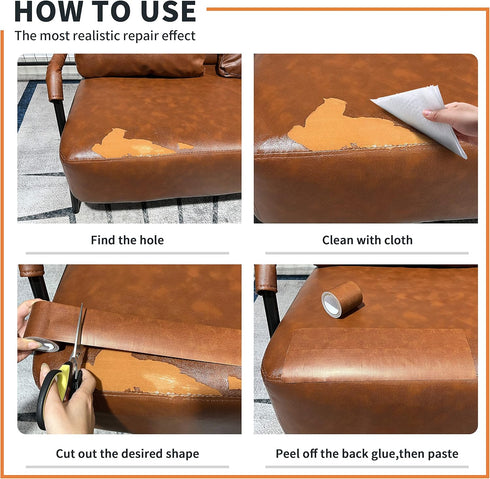 HOW TO USE
The most realistic repair effect

Find the hole

Clean with cloth

Cut out the desired shape

Peel off the back glue,then paste