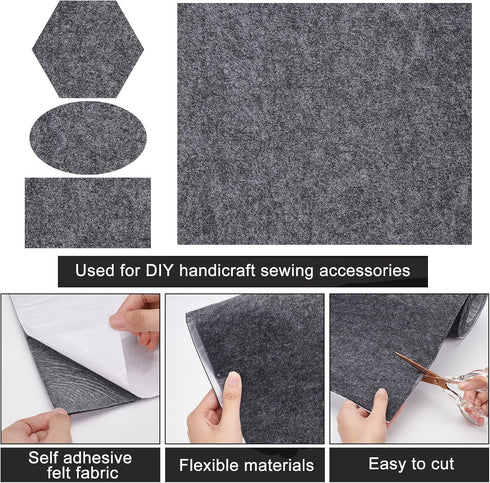 Used for DIY handicraft sewing accessories

Self adhesive felt fabric

Flexible materials

Easy to cut