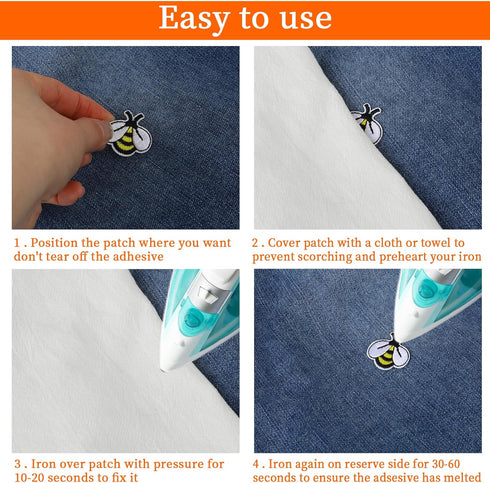 Easy to use

1 . Position the patch where you want don't tear off the adhesive

2 . Cover patch with a cloth or towel to prevent scorching and preheart your iron

3 . Iron over patch with pressure for 10-20 seconds to fix it

4 . Iron again on reserve side for 30-60 seconds to ensure the adsesive has melted