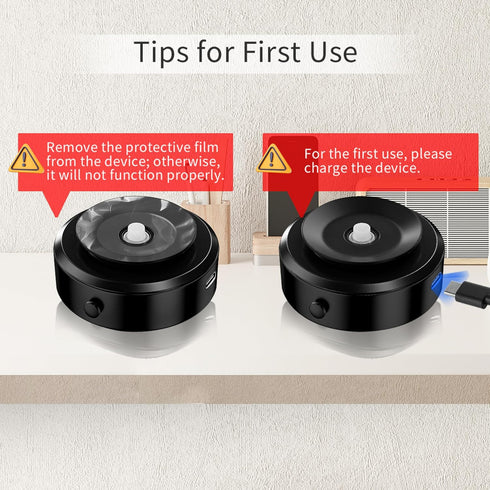 Tips for First Use

Remove the protective film from the device; otherwise, it will not function properly.

For the first use, please charge the device.