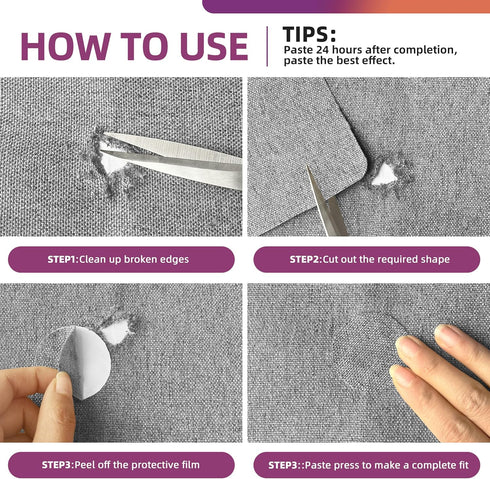 HOW TO USE

TIPS:
Paste 24 hours after completion, paste the best effect.

STEP1:Clean up broken edges

STEP2:Cut out the required shape

STEP3:Peel off the protective film

STEP3::Paste press to make a complete fit