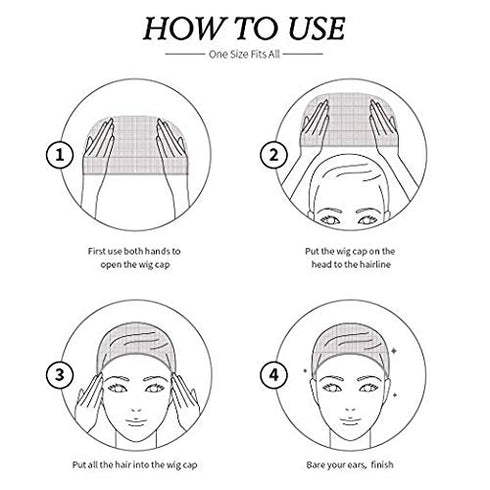 HOW TO USE

One Size Fits All

1

First use both hands to open the wig cap

2

Put the wig cap on the head to the hairline

3

Put all the hair into the wig cap

4

Bare your ears, finish