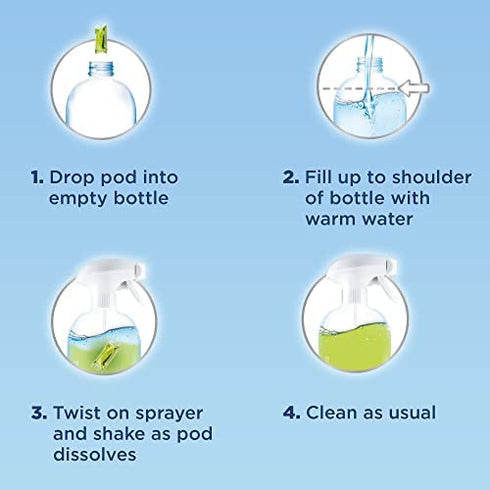 1. Drop pod into empty bottle

2. Fill up to shoulder of bottle with warm water

3. Twist on sprayer and shake as pod dissolves

4. Clean as usual