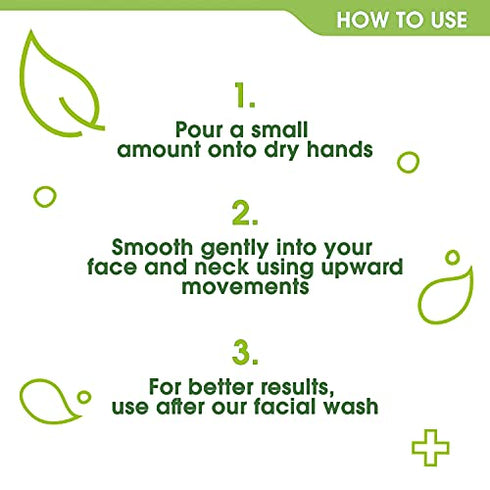 HOW TO USE

1.

Pour a small amount onto dry hands

2.

Smooth gently into your face and neck using upward movements

3.

For better results, use after our facial wash