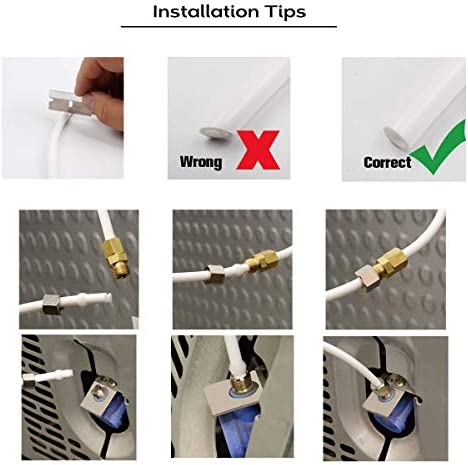 Installation Tips

Wrong

Correct