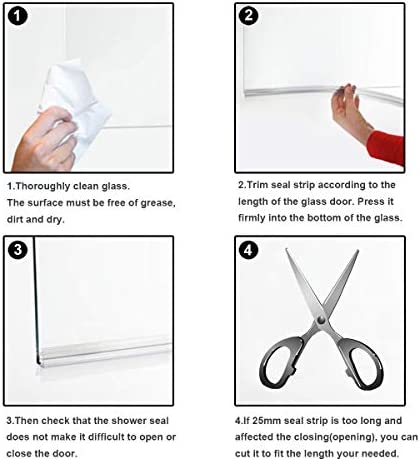 1

1.Thoroughly clean glass.
The surface must be free of grease, dirt and dry.

2

2.Trim seal strip according to the length of the glass door. Press it firmly into the bottom of the glass.

3

3.Then check that the shower seal does not make it difficult to open or close the door.

4

4.If 25mm seal strip is too long and affected the closing(opening), you can cut it to fit the length your needed.