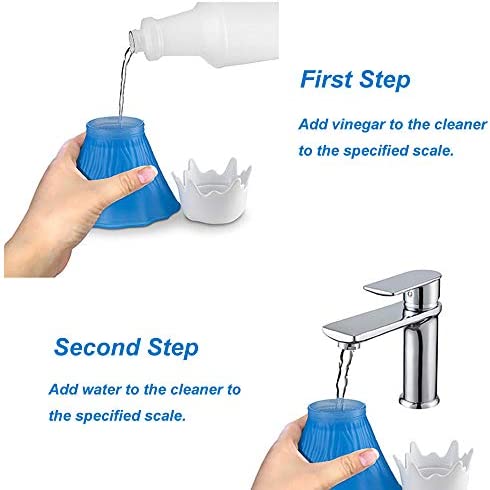 First Step

Add vinegar to the cleaner to the specified scale.

Second Step

Add water to the cleaner to the specified scale.