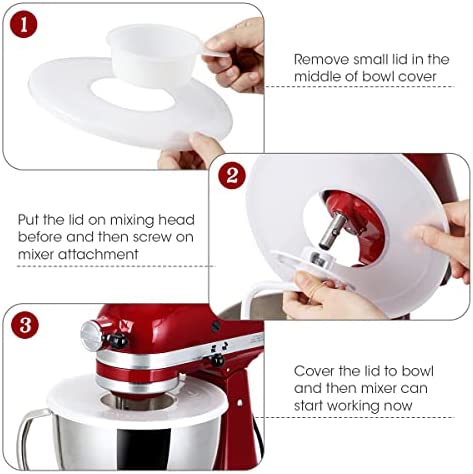 1

Remove small lid in the middle of bowl cover

2

Put the lid on mixing head before and then screw on mixer attachment

3

Cover the lid to bowl and then mixer can start working now