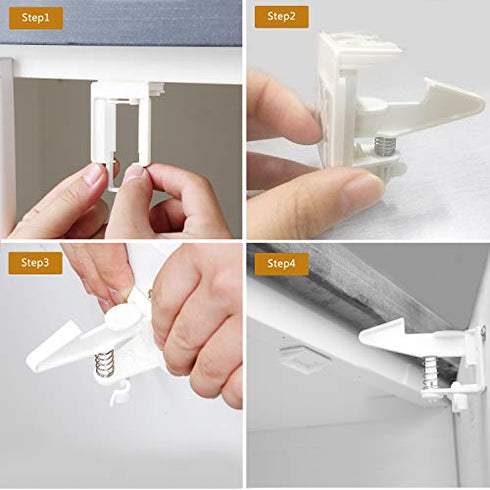 Step1

Step2

Step3

Step4