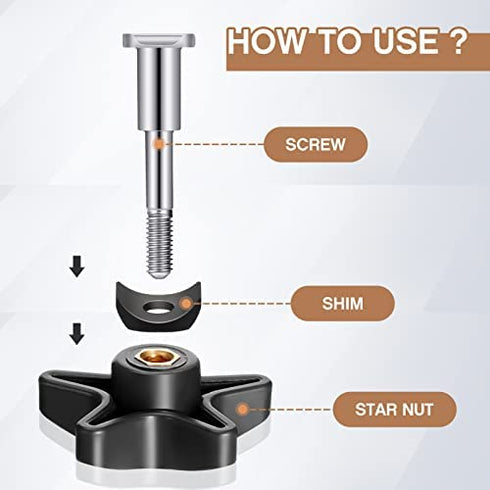 HOW TO USE ?

SCREW

SHIM

STAR NUT