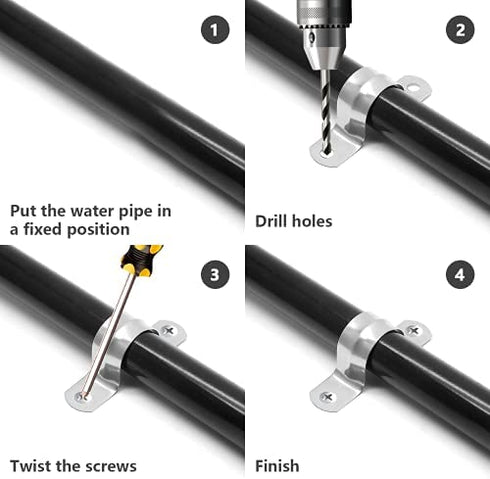 1
Put the water pipe in a fixed position

2
Drill holes

3
Twist the screws

4
Finish