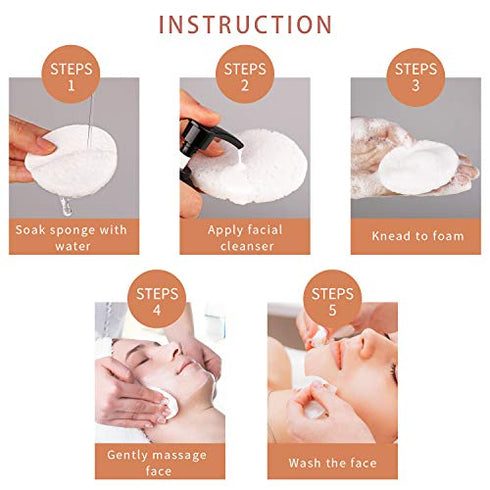 INSTRUCTION

STEPS 1

Soak sponge with water

STEPS 2

Apply facial cleanser

STEPS 3

Knead to foam

STEPS 4

Gently massage face

STEPS 5

Wash the face