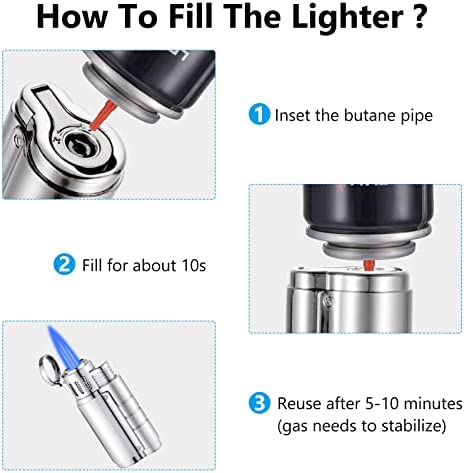 How To Fill The Lighter ?

1 Inset the butane pipe

2 Fill for about 10s

3 Reuse after 5-10 minutes (gas needs to stabilize)