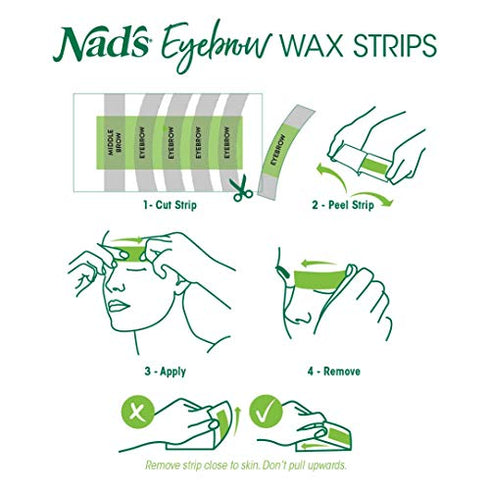 Nad's Eyebrow WAX STRIPS

MIDDLE BROW
EYEBROW
EYEBROW
EYEBROW
EYEBROW

EYEBROW

1- Cut Strip

2 - Peel Strip

3 - Apply

4 - Remove

Remove strip close to skin. Don't pull upwards.