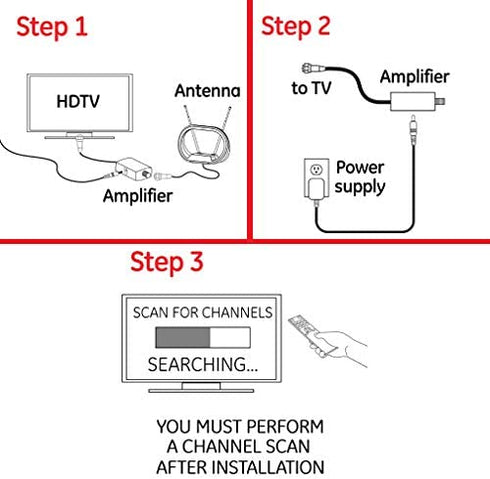 Step 1

HDTV

Antenna

Amplifier

Step 2

to TV

Amplifier

Power supply

Step 3

SCAN FOR CHANNELS

SEARCHING...

YOU MUST PERFORM A CHANNEL SCAN AFTER INSTALLATION