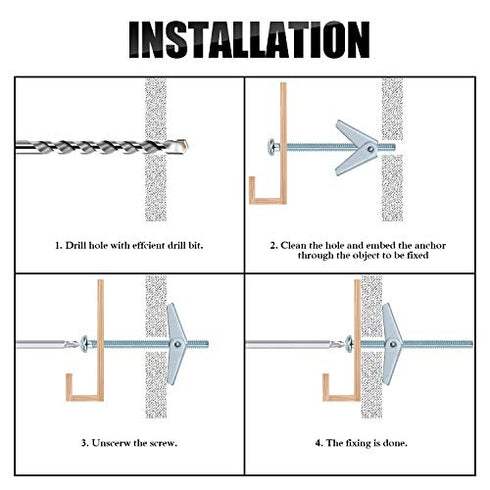 INSTALLATION

1. Drill hole with effcient drill bit.

2. Clean the hole and embed the anchor through the object to be fixed

3. Unscerw the screw.

4. The fixing is done.