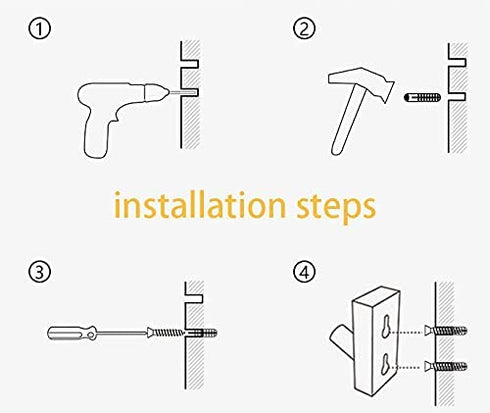 ①

②

installation steps

③

④