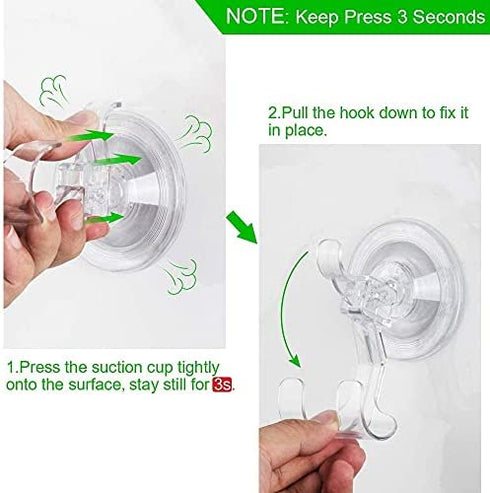 NOTE: Keep Press 3 Seconds

2.Pull the hook down to fix it in place.

1.Press the suction cup tightly onto the surface, stay still for 3s.