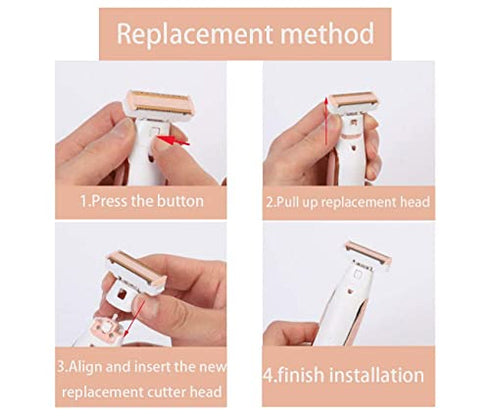 Replacement method

1.Press the button

2.Pull up replacement head

3.Align and insert the new replacement cutter head

4.finish installation