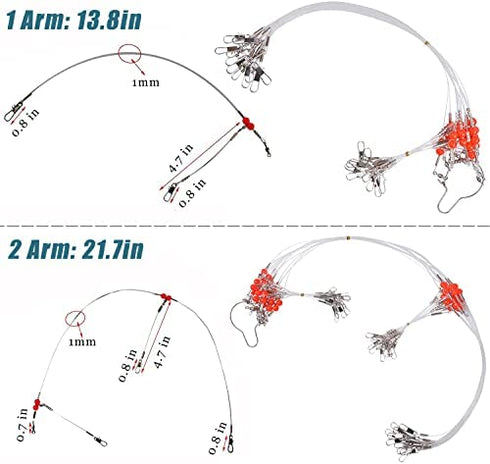 1 Arm: 13.8in

1mm

0.8 in

4.7 in

0.8 in

2 Arm: 21.7in

1mm

0.8 in

4.7 in

0.7 in

0.8 in