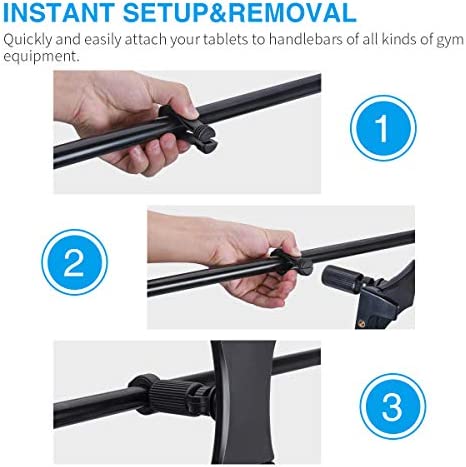 INSTANT SETUP&REMOVAL

Quickly and easily attach your tablets to handlebars of all kinds of gym equipment.

1

2

3