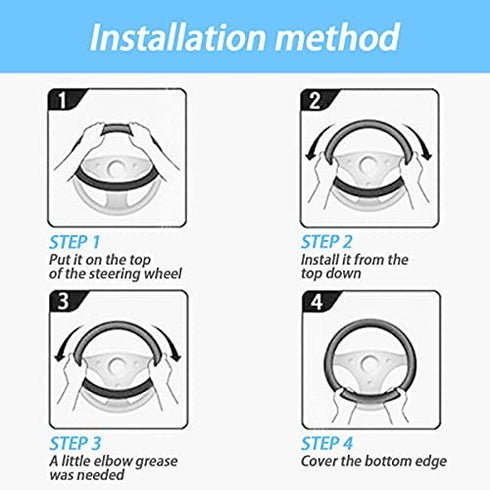 Installation method

1

STEP 1
Put it on the top of the steering wheel

2

STEP 2
Install it from the top down

3

STEP 3
A little elbow grease was needed

4

STEP 4
Cover the bottom edge