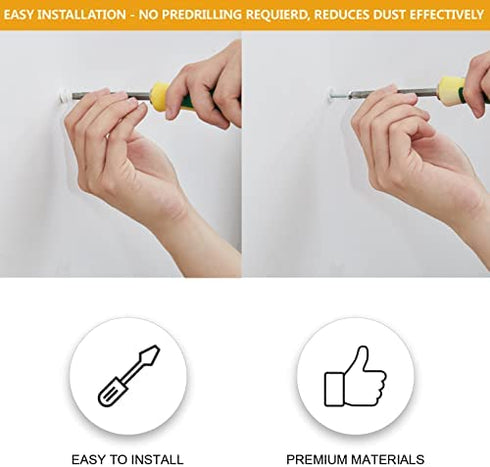 EASY INSTALLATION - NO PREDRILLING REQUIERD, REDUCES DUST EFFECTIVELY

EASY TO INSTALL

PREMIUM MATERIALS