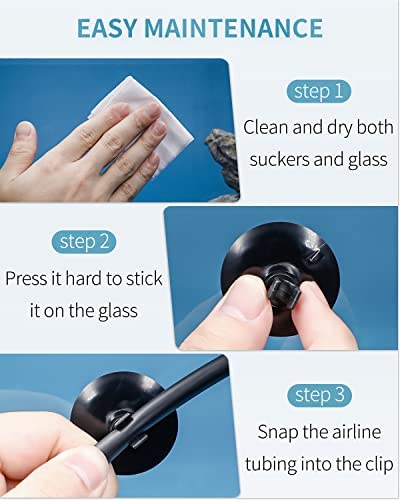 EASY MAINTENANCE

step 1
Clean and dry both suckers and glass

step 2
Press it hard to stick it on the glass

step 3
Snap the airline tubing into the clip