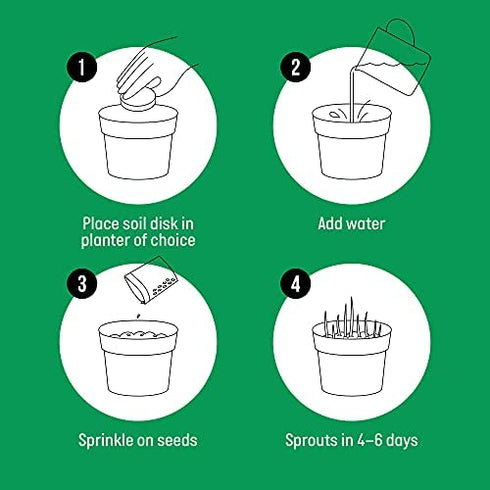 1

Place soil disk in planter of choice

2

Add water

3

Sprinkle on seeds

4

Sprouts in 4–6 days