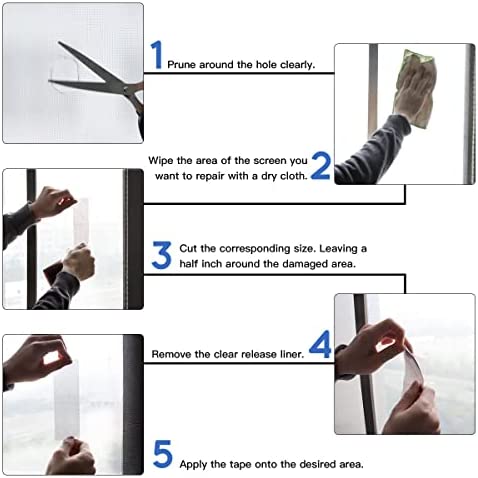 1 Prune around the hole clearly.

Wipe the area of the screen you want to repair with a dry cloth. 2

3 Cut the corresponding size. Leaving a half inch around the damaged area.

Remove the clear release liner. 4

5 Apply the tape onto the desired area.