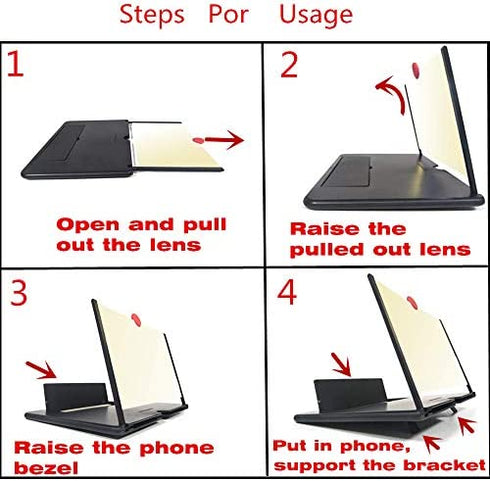 Steps Por Usage

1

Open and pull out the lens

2

Raise the pulled out lens

3

Raise the phone bezel

4

Put in phone, support the bracket