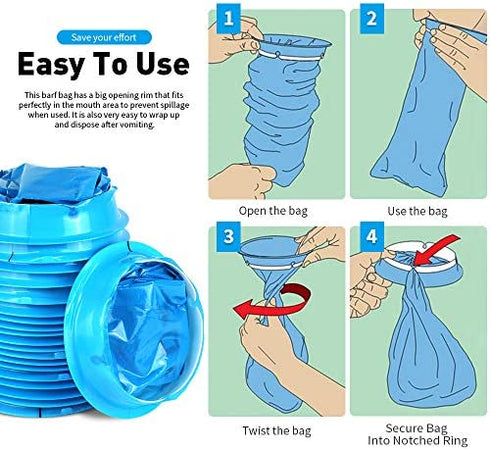 Save your effort

Easy To Use

This barf bag has a big opening rim that fits perfectly in the mouth area to prevent spillage when used. It is also very easy to wrap up and dispose after vomiting.

1

Open the bag

2

Use the bag

3

Twist the bag

4

Secure Bag Into Notched Ring