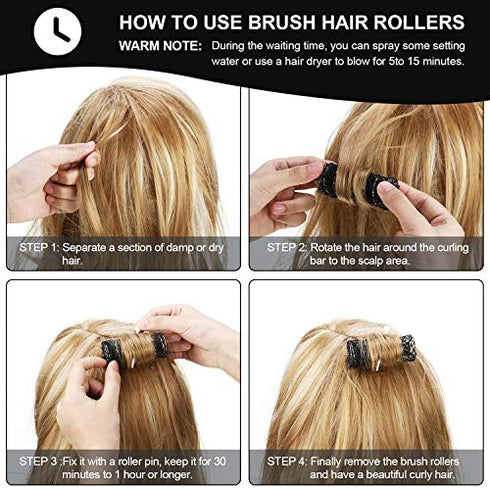 HOW TO USE BRUSH HAIR ROLLERS

WARM NOTE: During the waiting time, you can spray some setting water or use a hair dryer to blow for 5to 15 minutes.

STEP 1: Separate a section of damp or dry hair.

STEP 2: Rotate the hair around the curling bar to the scalp area.

STEP 3 :Fix it with a roller pin, keep it for 30 minutes to 1 hour or longer.

STEP 4: Finally remove the brush rollers and have a beautiful curly hair.