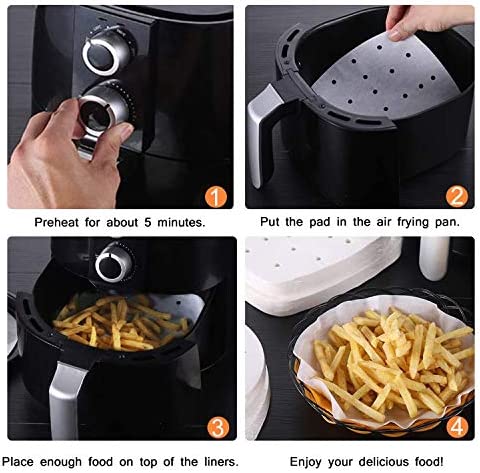 1

Preheat for about 5 minutes.

2

Put the pad in the air frying pan.

3

Place enough food on top of the liners.

4

Enjoy your delicious food!