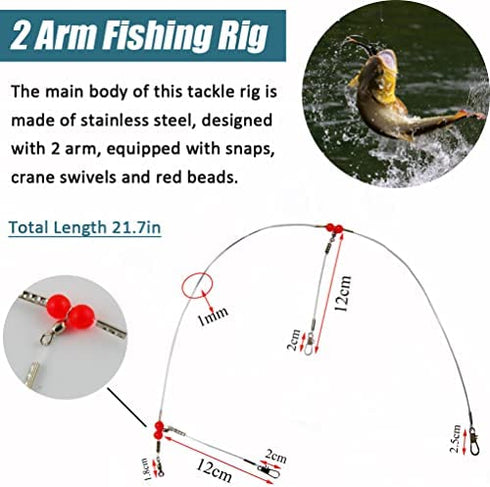 2 Arm Fishing Rig

The main body of this tackle rig is made of stainless steel, designed with 2 arm, equipped with snaps, crane swivels and red beads.

Total Length 21.7in

1mm

12cm

2cm

2.5cm

1.8cm

12cm

2cm