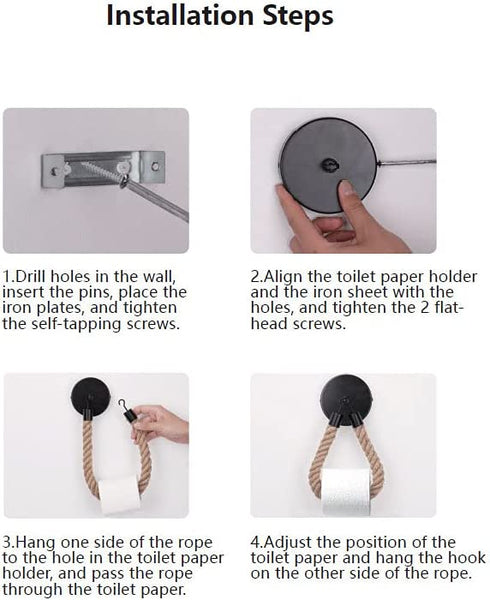 Installation Steps

1.Drill holes in the wall, insert the pins, place the iron plates, and tighten the self-tapping screws.

2.Align the toilet paper holder and the iron sheet with the holes, and tighten the 2 flat-head screws.

3.Hang one side of the rope to the hole in the toilet paper holder, and pass the rope through the toilet paper.

4.Adjust the position of the toilet paper and hang the hook on the other side of the rope.