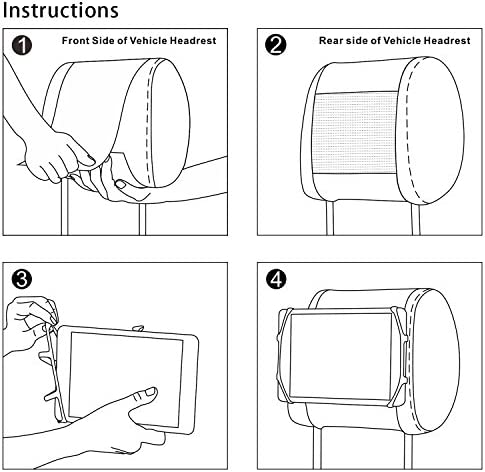 Instructions

1 Front Side of Vehicle Headrest

2 Rear side of Vehicle Headrest

3

4