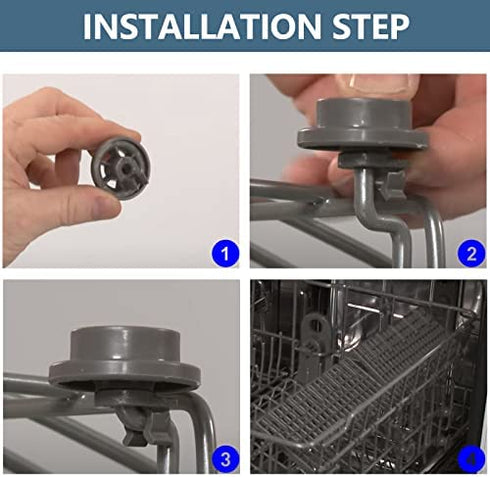 INSTALLATION STEP

1

2

3

4