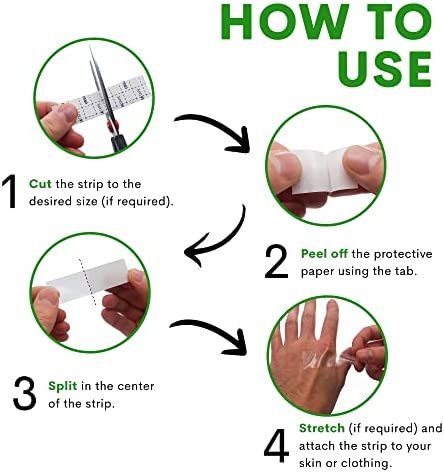 HOW TO USE

1 Cut the strip to the desired size (if required).

2 Peel off the protective paper using the tab.

3 Split in the center of the strip.

4 Stretch (if required) and attach the strip to your skin or clothing.