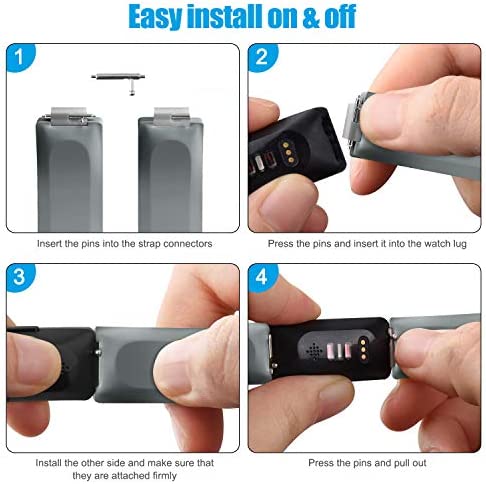 Easy install on & off

1

Insert the pins into the strap connectors

2

Press the pins and insert it into the watch lug

3

Install the other side and make sure that they are attached firmly

4

Press the pins and pull out