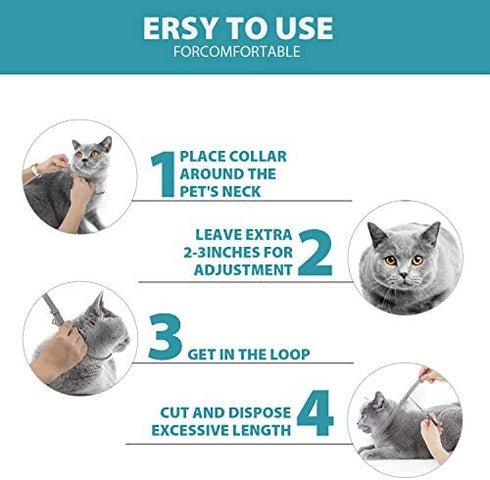 ERSY TO USE
FORCOMFORTABLE

1 PLACE COLLAR AROUND THE PET'S NECK

LEAVE EXTRA 2-3INCHES FOR ADJUSTMENT 2

3 GET IN THE LOOP

CUT AND DISPOSE EXCESSIVE LENGTH 4