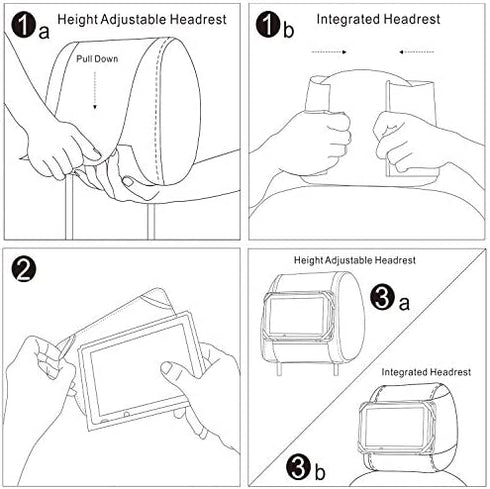 1a Height Adjustable Headrest

Pull Down

1b Integrated Headrest

2

Height Adjustable Headrest

3a

Integrated Headrest

3b