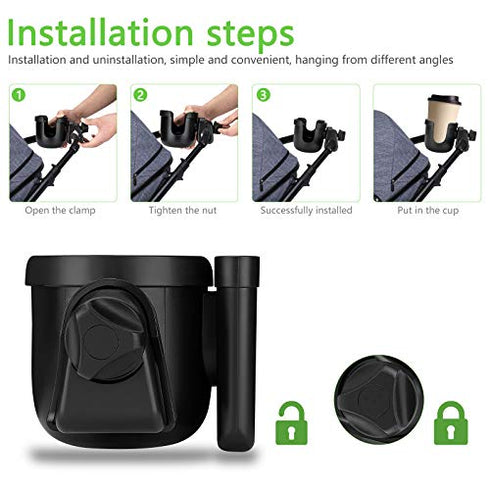 Installation steps

Installation and uninstallation, simple and convenient, hanging from different angles

1

Open the clamp

2

Tighten the nut

3

Successfully installed

Put in the cup