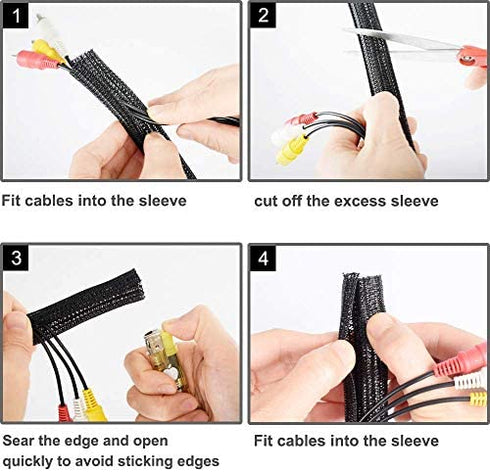 1

Fit cables into the sleeve

2

cut off the excess sleeve

3

Sear the edge and open quickly to avoid sticking edges

4

Fit cables into the sleeve