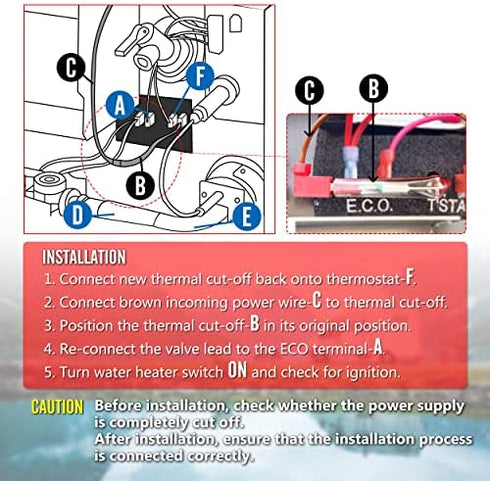 C
F
A
B
D
E

C
B
E.C.O.
TSTA

INSTALLATION
1. Connect new thermal cut-off back onto thermostat-F.
2. Connect brown incoming power wire-C to thermal cut-off.
3. Position the thermal cut-off-B in its original position.
4. Re-connect the valve lead to the ECO terminal-A.
5. Turn water heater switch ON and check for ignition.

CAUTION Before installation, check whether the power supply is completely cut off.
After installation, ensure that the installation process is connected correctly.