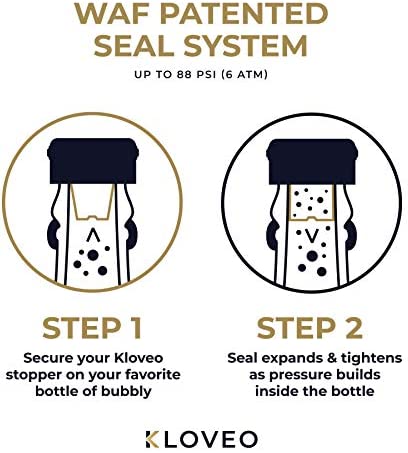 WAF PATENTED SEAL SYSTEM

UP TO 88 PSI (6 ATM)

STEP 1

Secure your Kloveo stopper on your favorite bottle of bubbly

STEP 2

Seal expands & tightens as pressure builds inside the bottle

KLOVEO