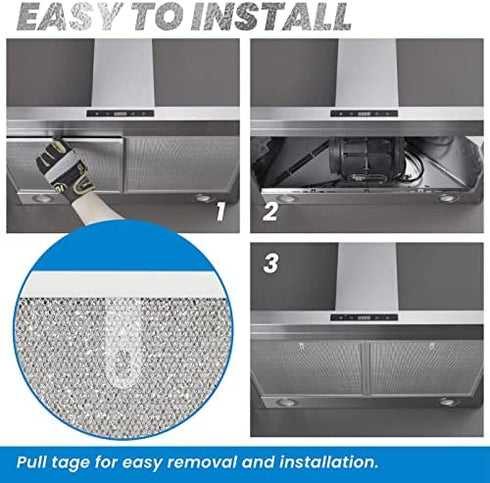 EASY TO INSTALL

1

2

3

Pull tage for easy removal and installation.